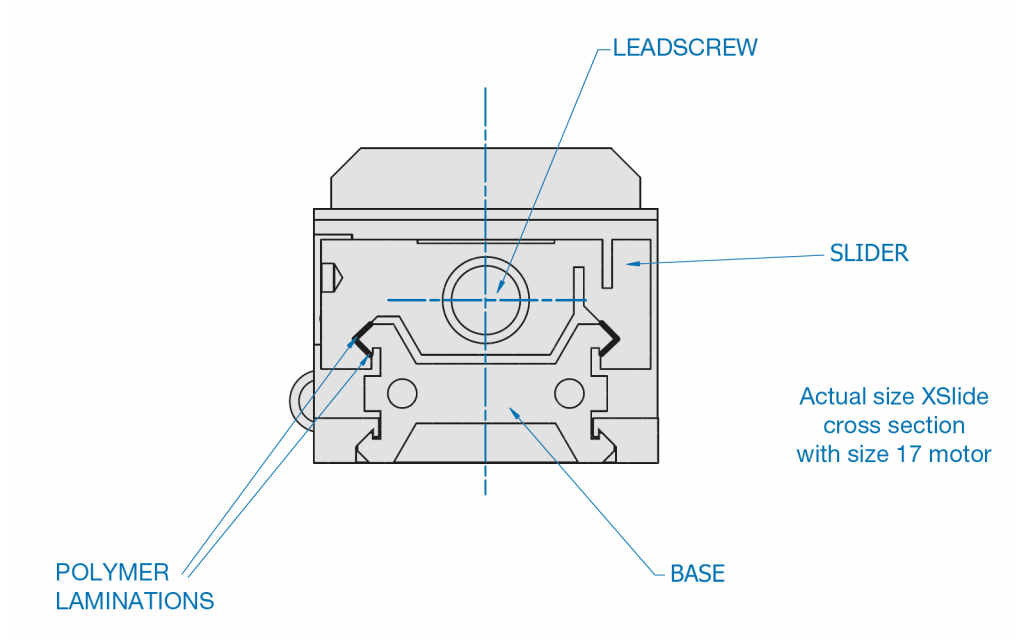 LEADSCREW

SLIDER

Actual size XSlide cross section with size 17 motor

POLYMER LAMINATIONS

BASE